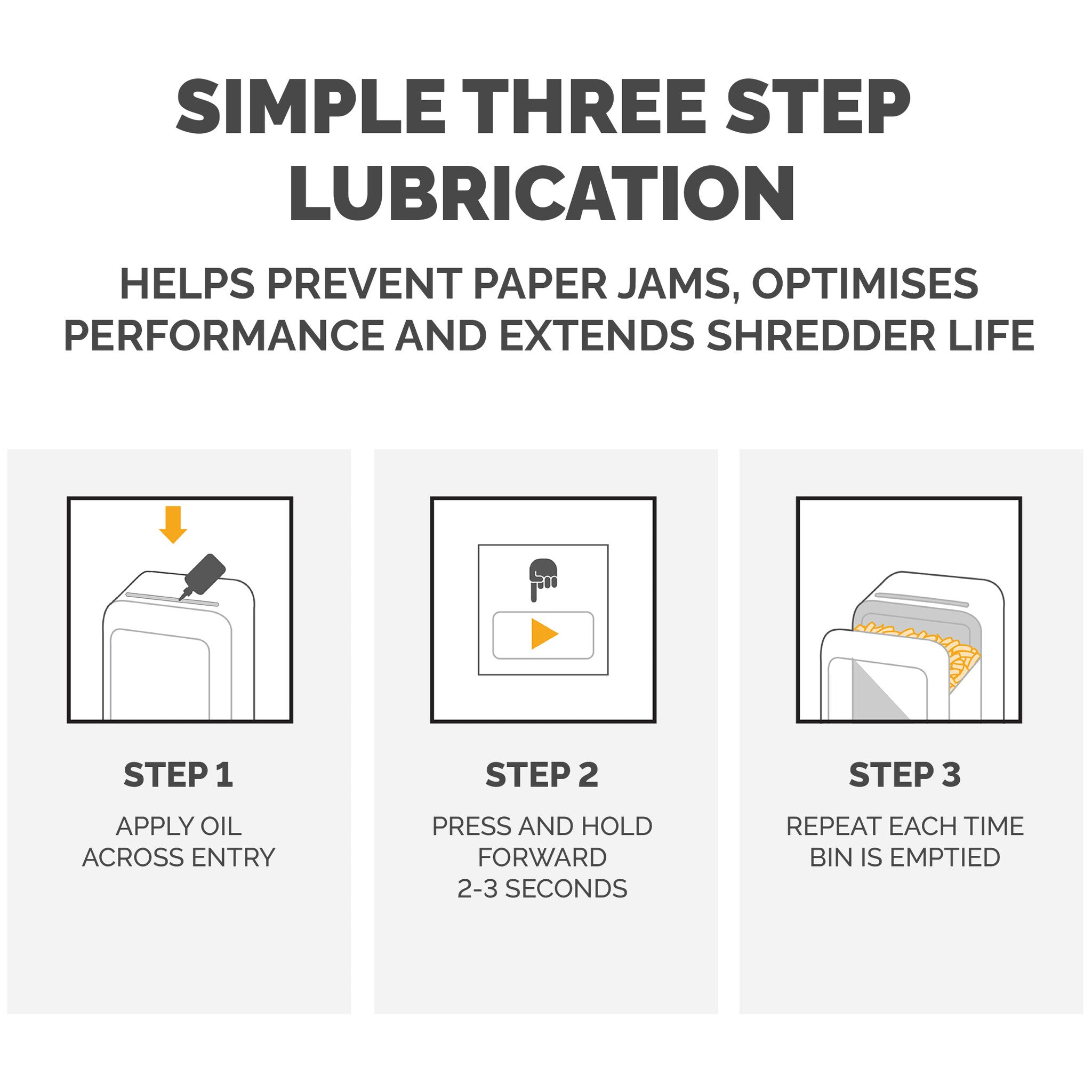 SIMPLE THREE STEP LUBRICATION

HELPS PREVENT PAPER JAMS, OPTIMISES PERFORMANCE AND EXTENDS SHREDDER LIFE

STEP 1

APPLY OIL ACROSS ENTRY

STEP 2

PRESS AND HOLD FORWARD 2-3 SECONDS

STEP 3

REPEAT EACH TIME BIN IS EMPTIED