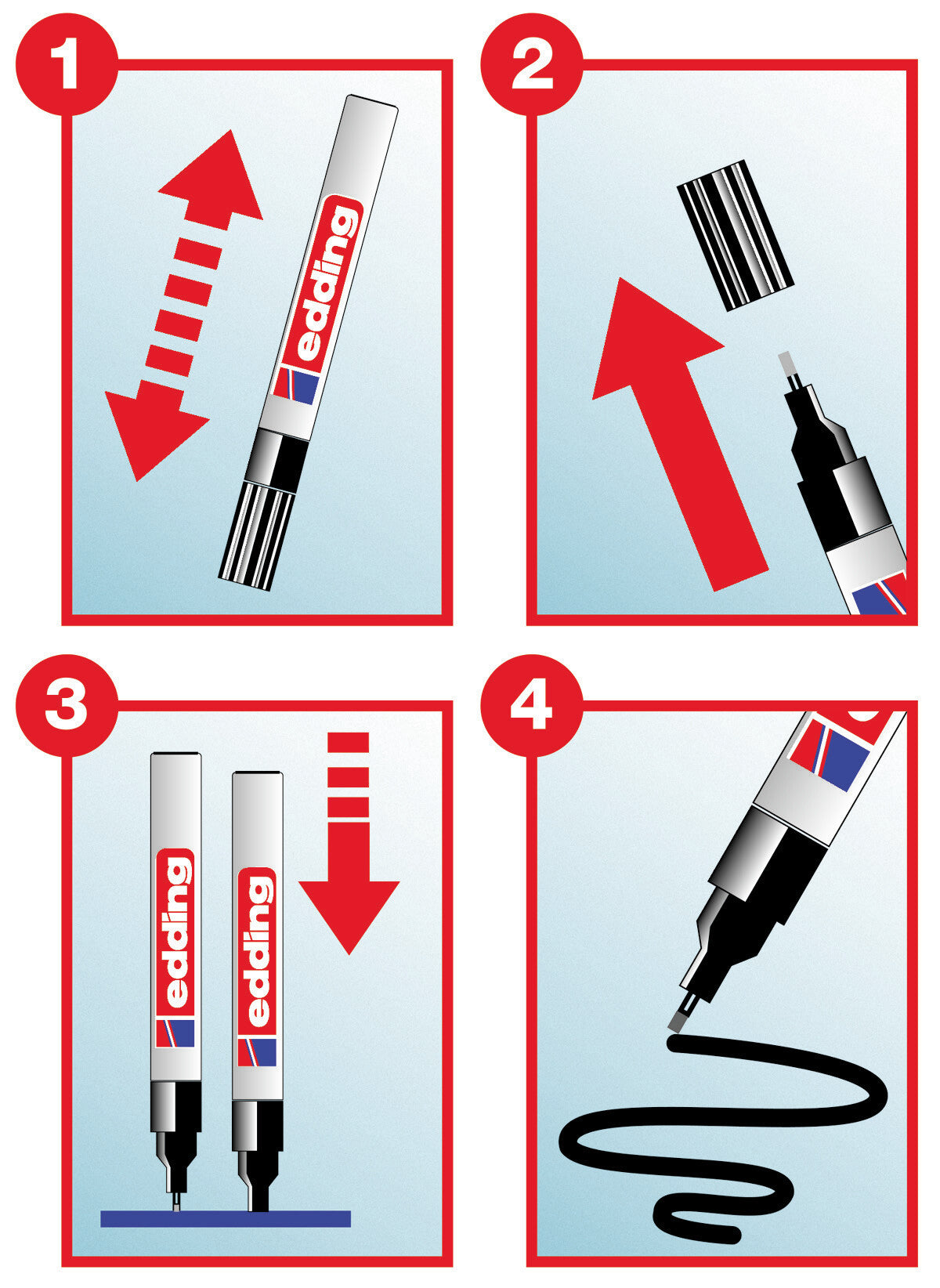 1

edding

2

3

edding

edding

4