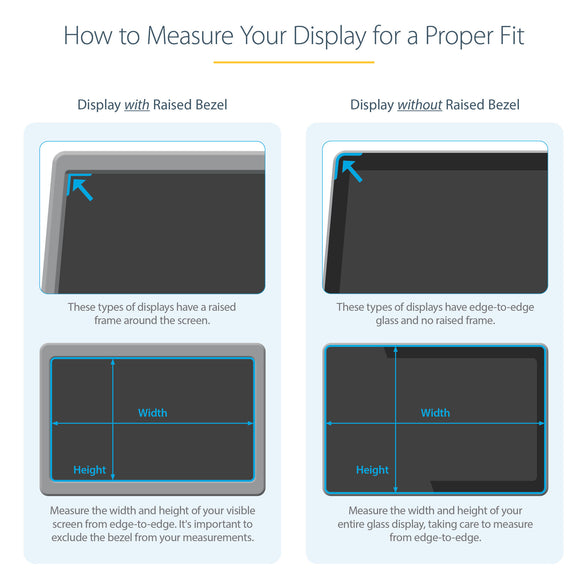 How to Measure Your Display for a Proper Fit

Display with Raised Bezel

These types of displays have a raised frame around the screen.

Width

Height

Measure the width and height of your visible screen from edge-to-edge. It's important to exclude the bezel from your measurements.

Display without Raised Bezel

These types of displays have edge-to-edge glass and no raised frame.

Width

Height

Measure the width and height of your entire glass display, taking care to measure from edge-to-edge.