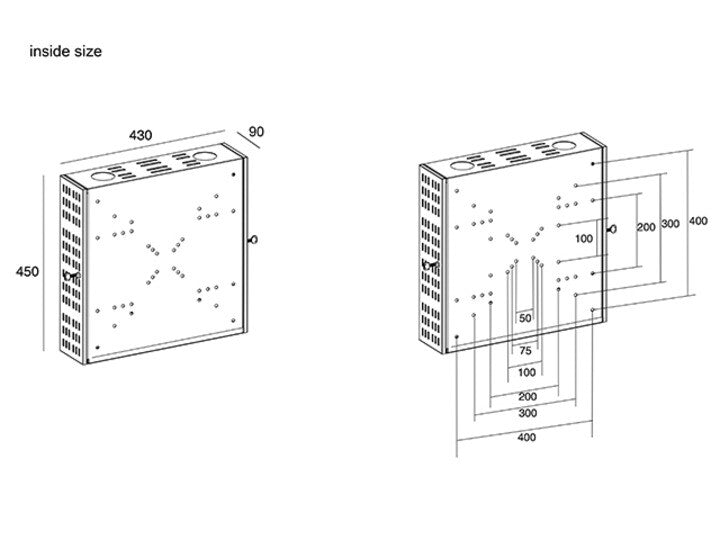 inside size

430

90

450

100

200

300

400

50

75

100

200

300

400