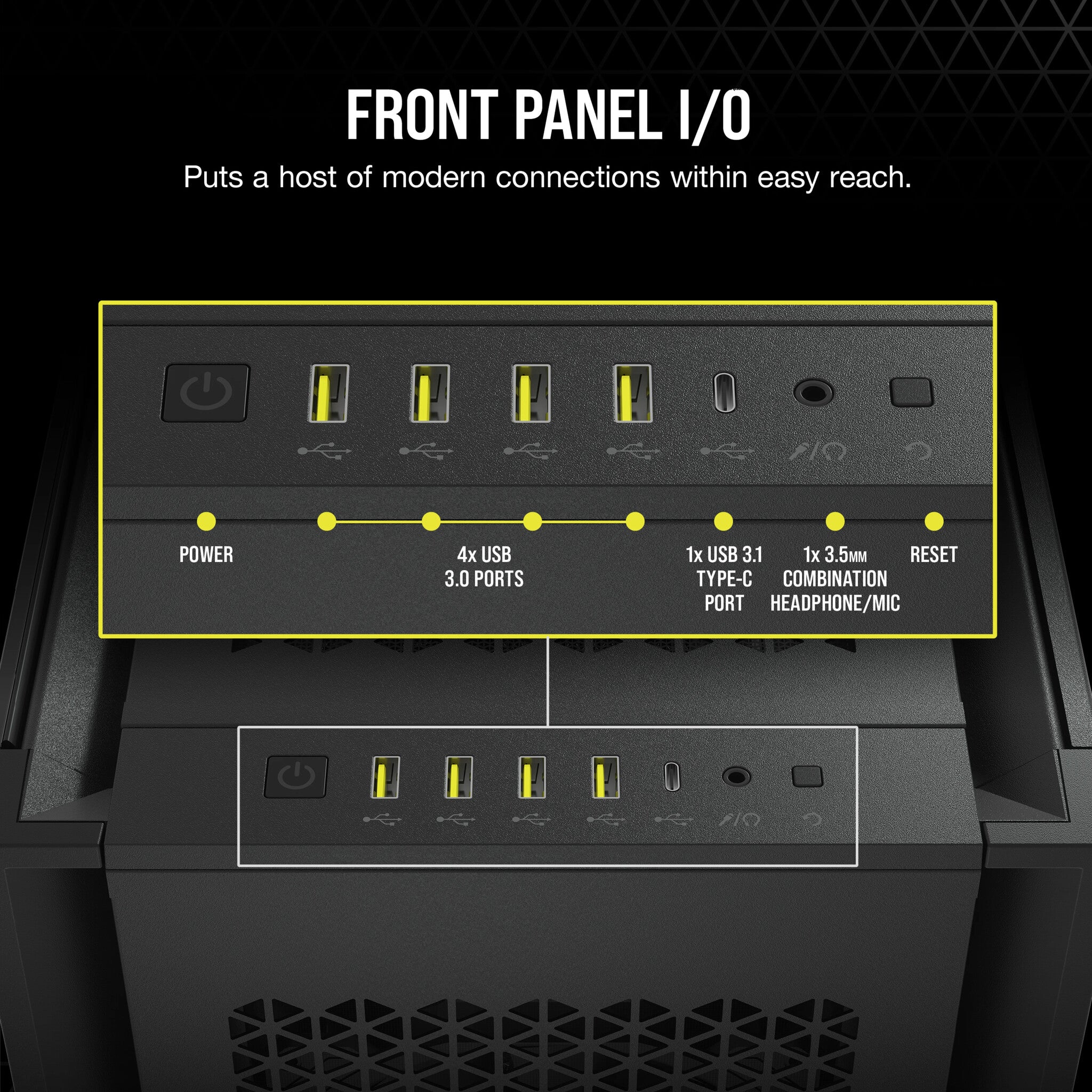 FRONT PANEL I/O

Puts a host of modern connections within easy reach.

POWER

4x USB 3.0 PORTS

1x USB 3.1 TYPE-C PORT

1x 3.5MM COMBINATION HEADPHONE/MIC

RESET