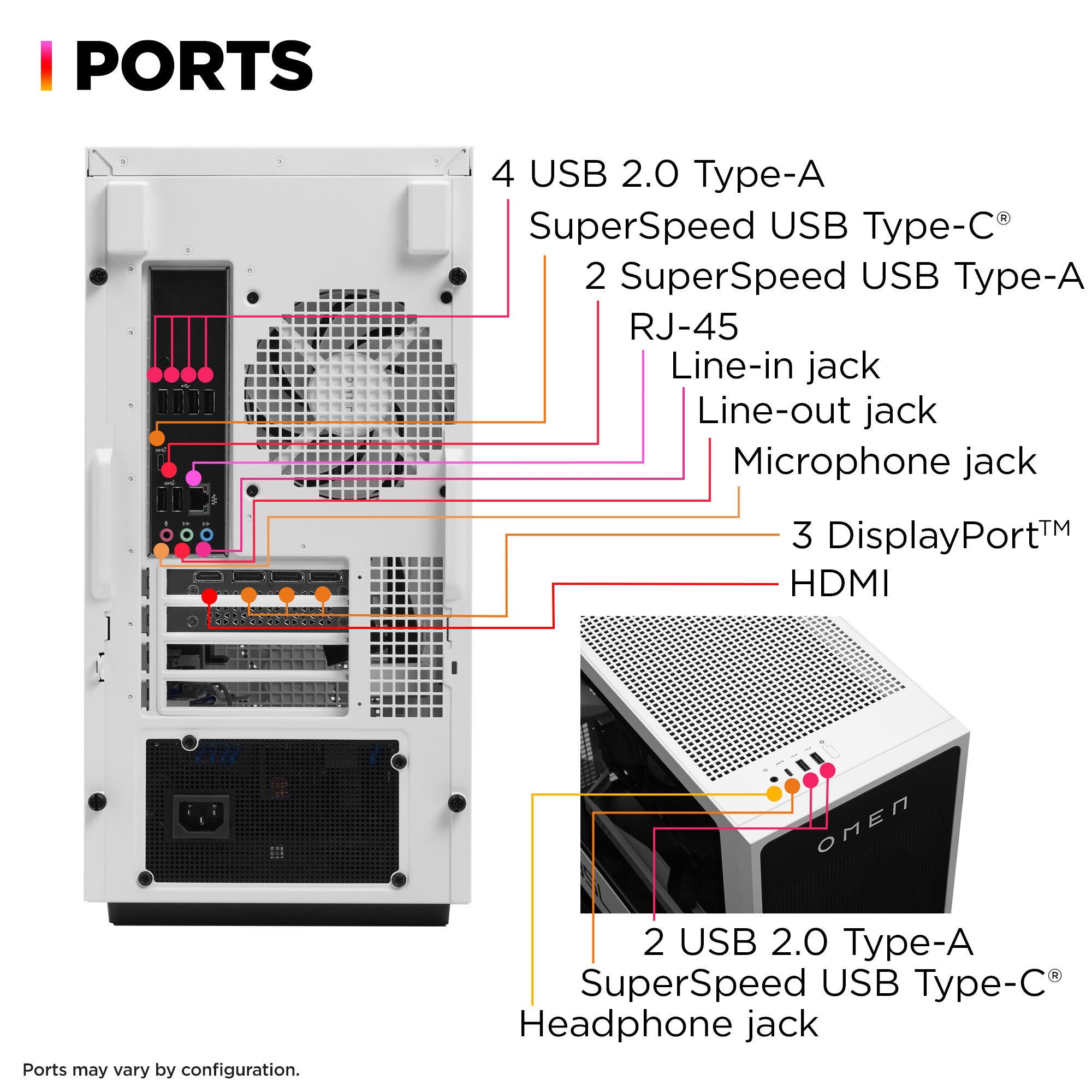 PORTS

4 USB 2.0 Type-A
SuperSpeed USB Type-C®
2 SuperSpeed USB Type-A
RJ-45
Line-in jack
Line-out jack
Microphone jack
3 DisplayPort™
HDMI

OMEN

2 USB 2.0 Type-A
SuperSpeed USB Type-C®
Headphone jack

Ports may vary by configuration.