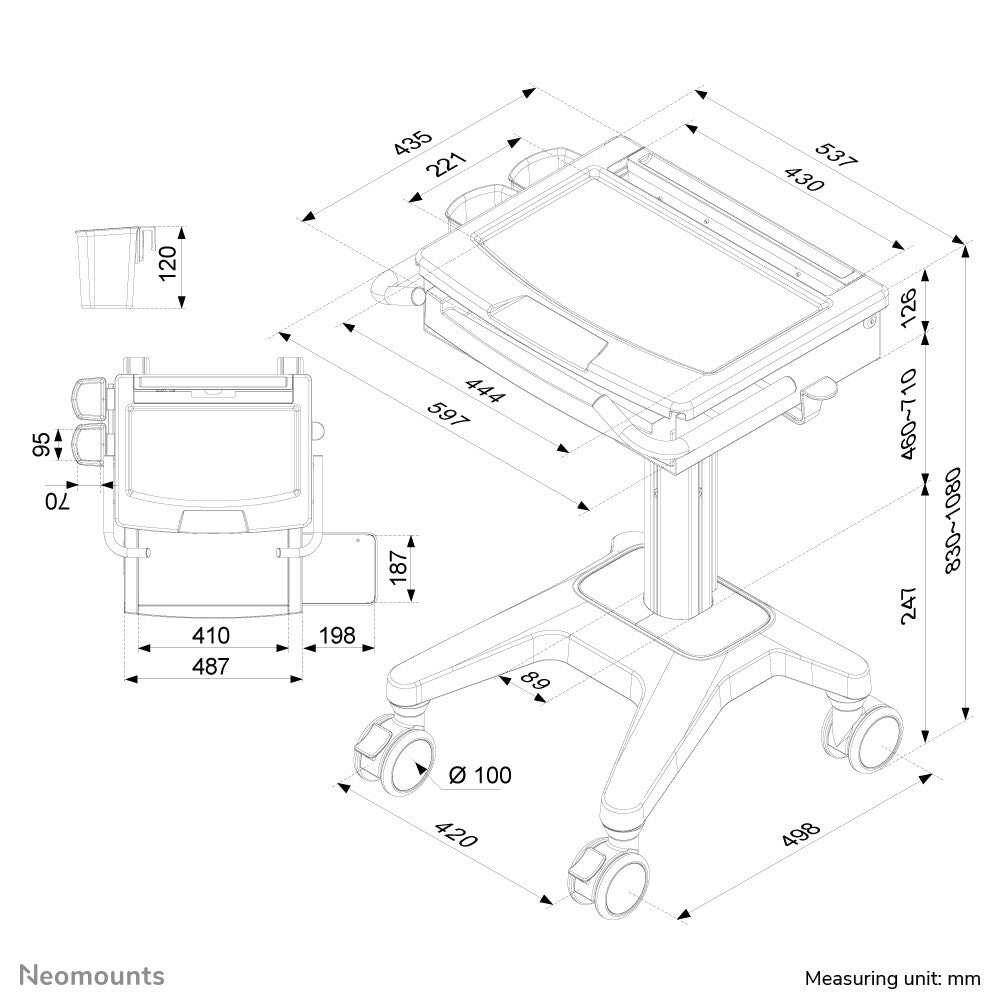 435
221
537
430
120
126
444
597
460~710
95
70
830~1080
187
247
410
198
487
89
Ø 100
420
498
Neomounts
Measuring unit: mm