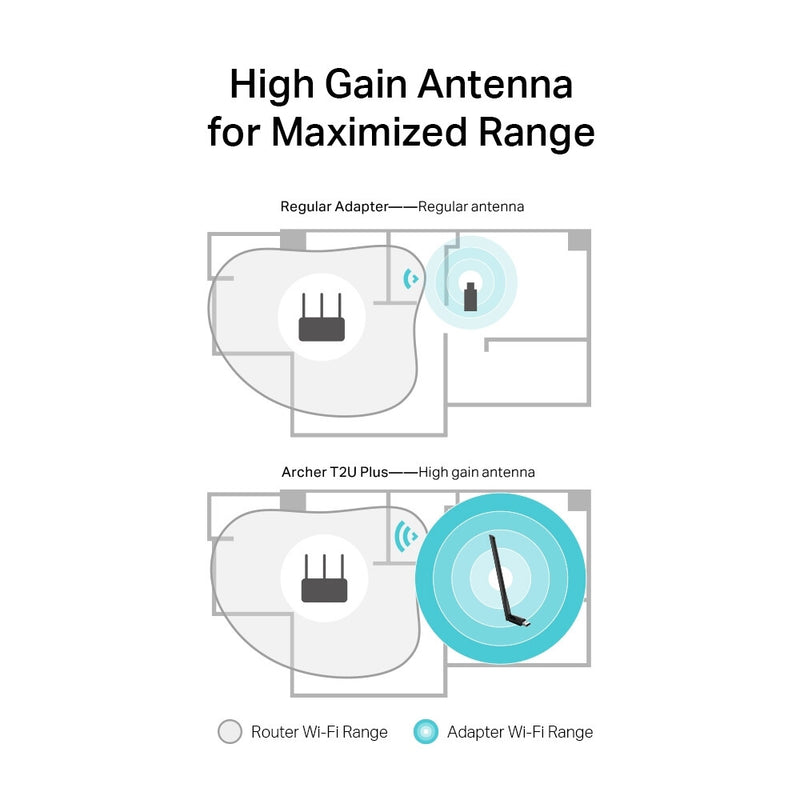 High Gain Antenna for Maximized Range

Regular Adapter——Regular antenna

Archer T2U Plus——High gain antenna

Router Wi-Fi Range

Adapter Wi-Fi Range