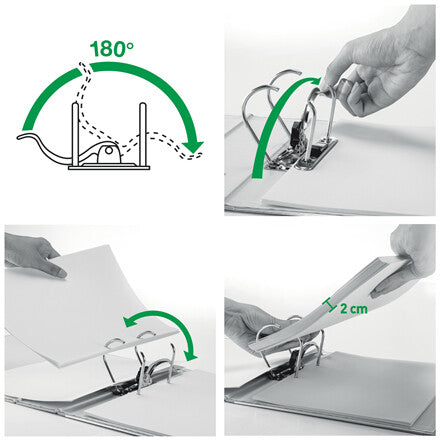 180°

2 cm