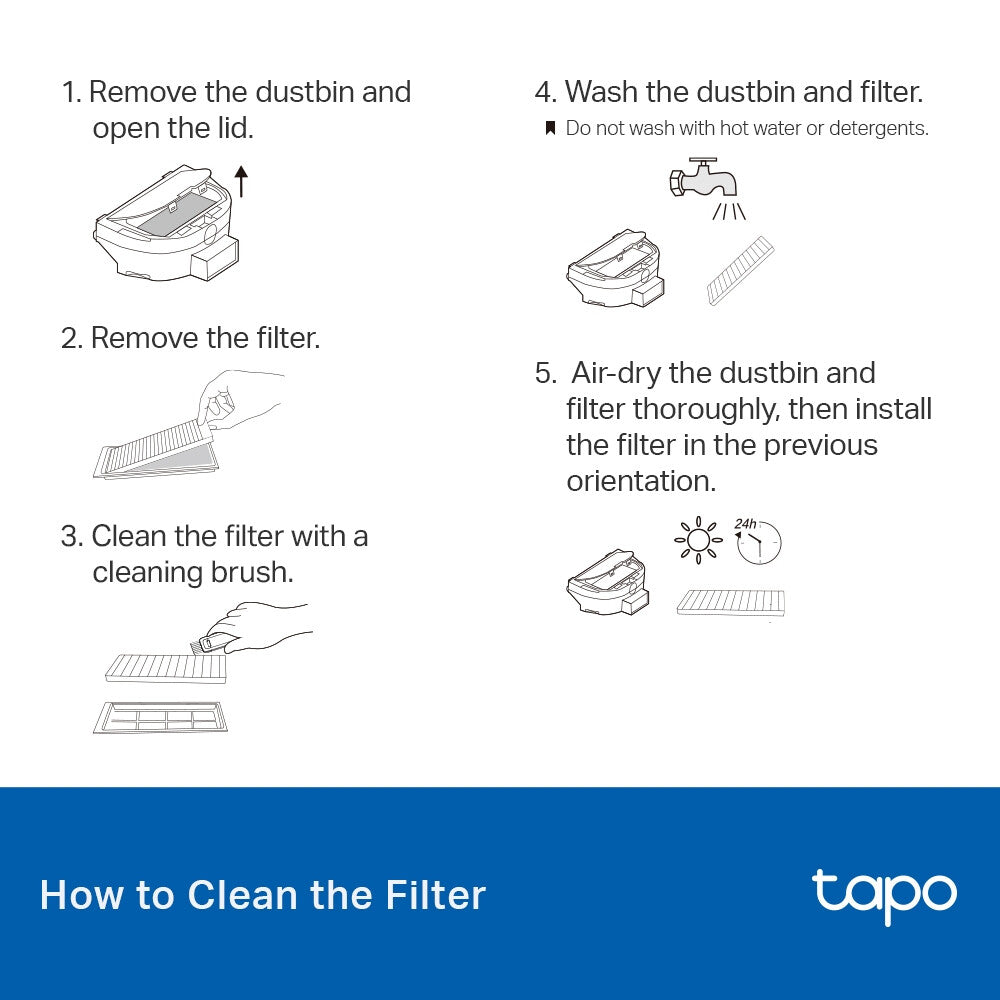 1. Remove the dustbin and open the lid.

2. Remove the filter.

3. Clean the filter with a cleaning brush.

4. Wash the dustbin and filter.

Do not wash with hot water or detergents.

5. Air-dry the dustbin and filter thoroughly, then install the filter in the previous orientation.

24h

How to Clean the Filter

tapo