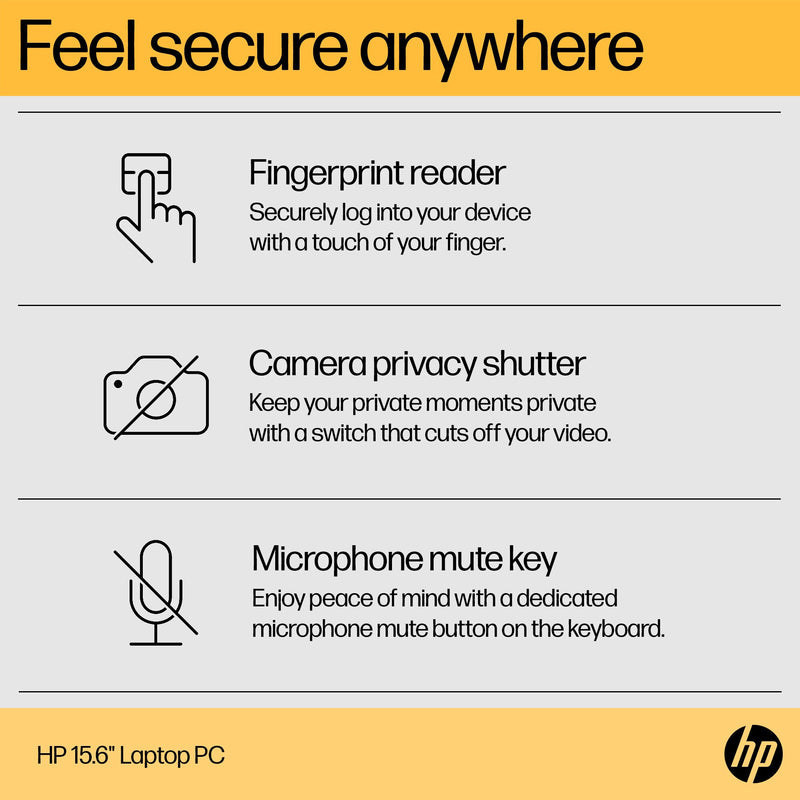 Feel secure anywhere

Fingerprint reader
Securely log into your device with a touch of your finger.

Camera privacy shutter
Keep your private moments private with a switch that cuts off your video.

Microphone mute key
Enjoy peace of mind with a dedicated microphone mute button on the keyboard.

HP 15.6" Laptop PC

hp