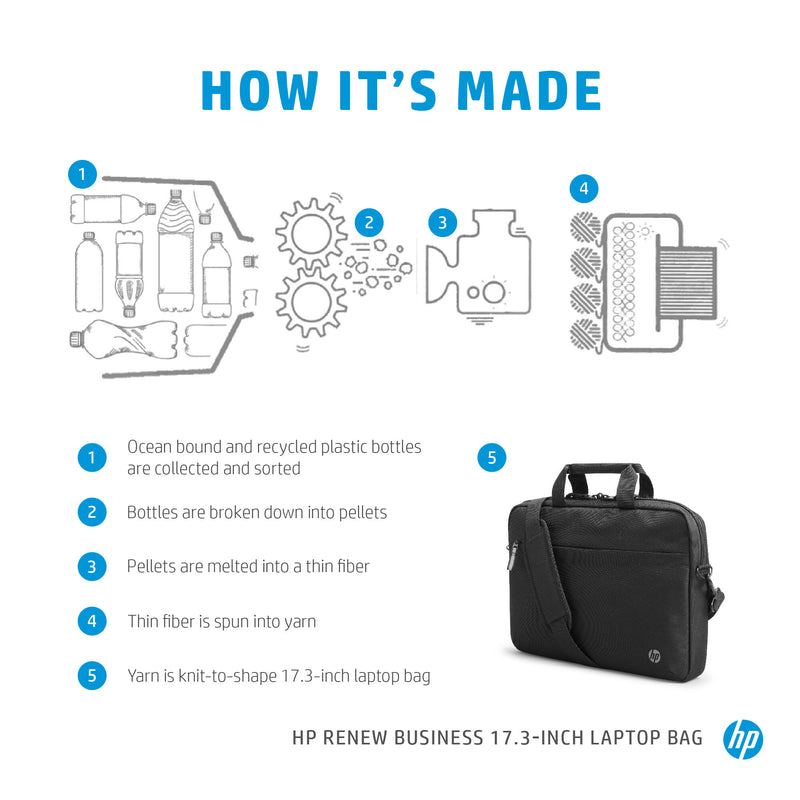 HOW IT'S MADE

1

2

3

4

1 Ocean bound and recycled plastic bottles are collected and sorted

2 Bottles are broken down into pellets

3 Pellets are melted into a thin fiber

4 Thin fiber is spun into yarn

5 Yarn is knit-to-shape 17.3-inch laptop bag

5

hp

HP RENEW BUSINESS 17.3-INCH LAPTOP BAG

hp