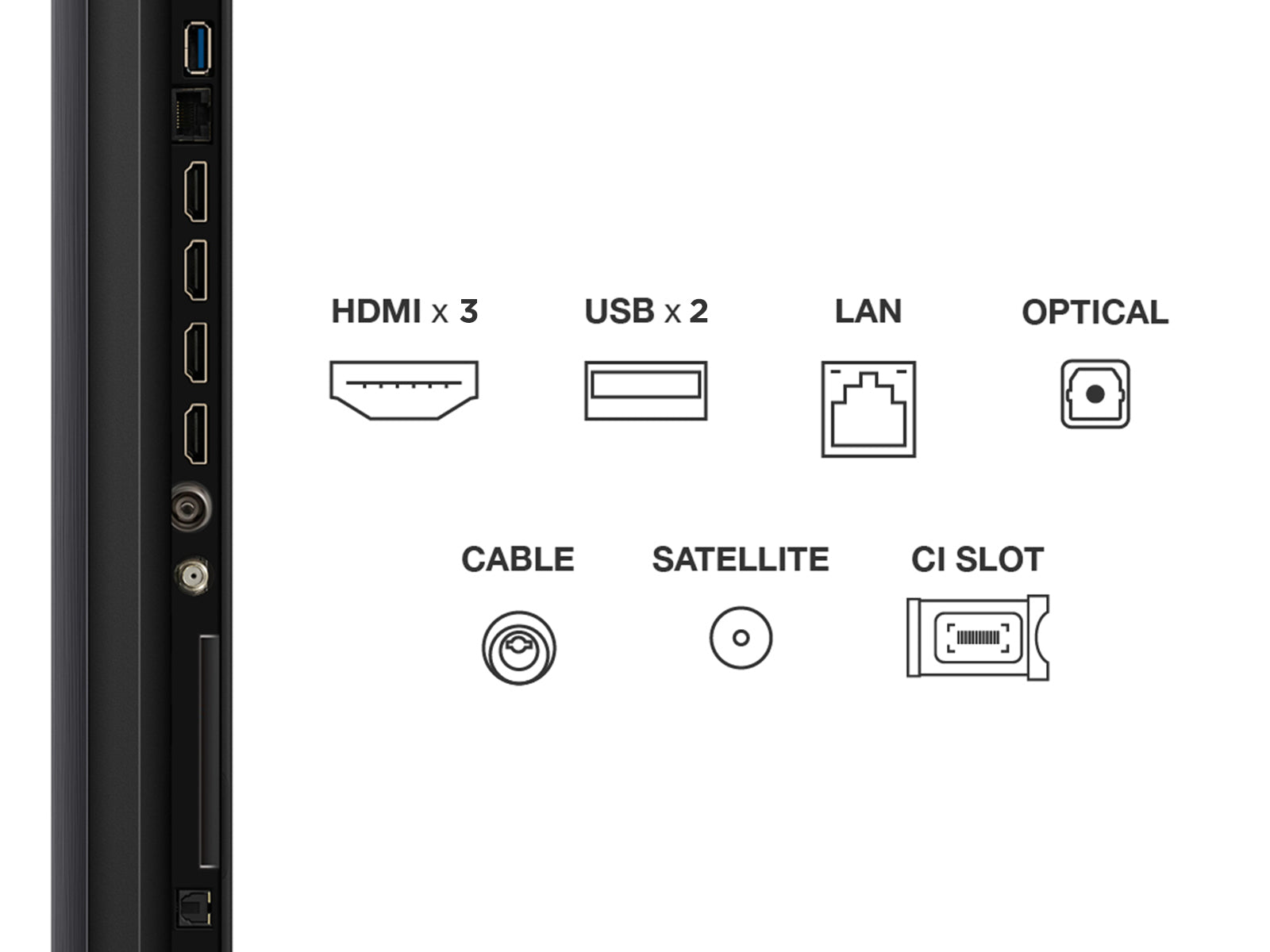 HDMI x 3 USB x 2 LAN OPTICAL

CABLE SATELLITE CI SLOT