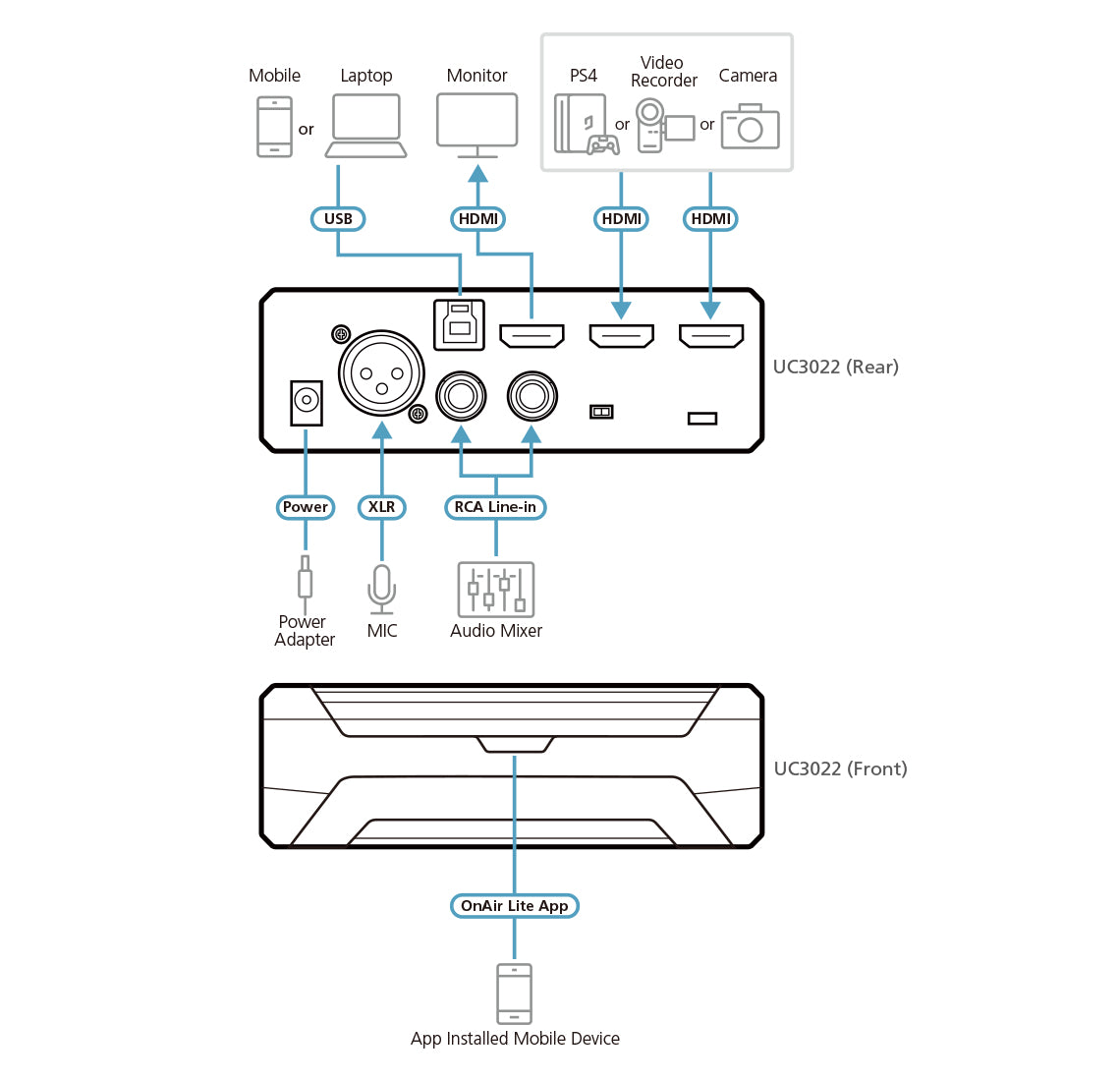 Mobile or Laptop

Monitor

PS4 or Video Recorder or Camera

USB

HDMI

HDMI

HDMI

UC3022 (Rear)

Power

XLR

RCA Line-in

Power Adapter

MIC

Audio Mixer

UC3022 (Front)

OnAir Lite App

App Installed Mobile Device