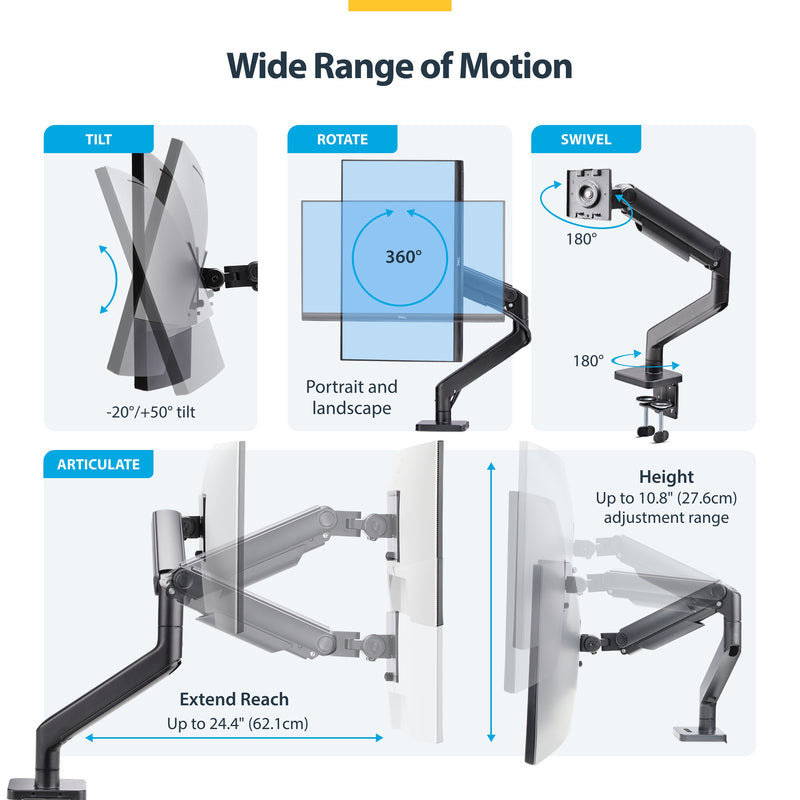 Wide Range of Motion

TILT

-20°/+50° tilt

ROTATE

360°

Portrait and landscape

SWIVEL

180°

180°

ARTICULATE

Extend Reach
Up to 24.4" (62.1cm)

Height
Up to 10.8" (27.6cm) adjustment range