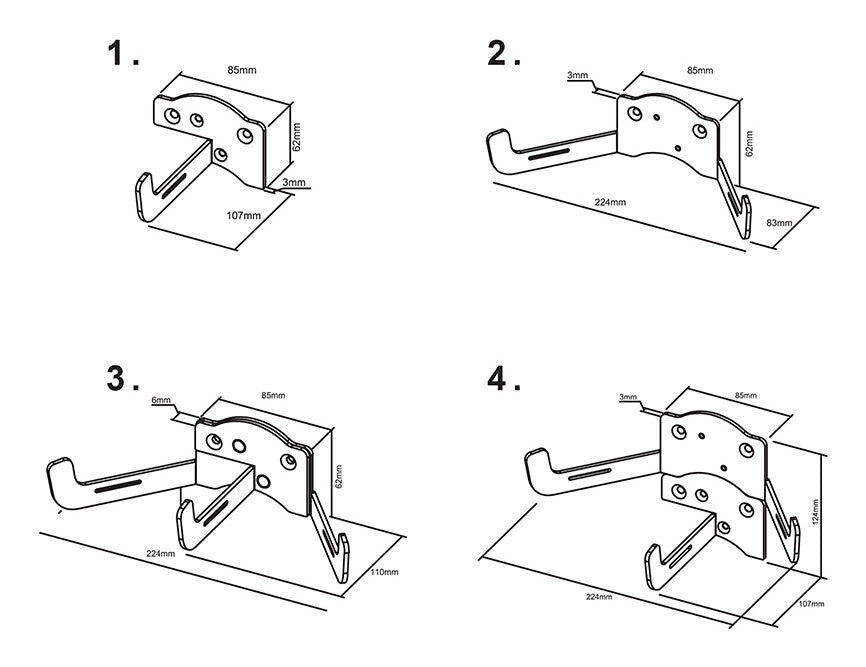 1.

85mm

62mm

3mm

107mm

2.

3mm

85mm

62mm

224mm

83mm

3.

6mm

85mm

62mm

224mm

110mm

4.

3mm

85mm

124mm

224mm

107mm