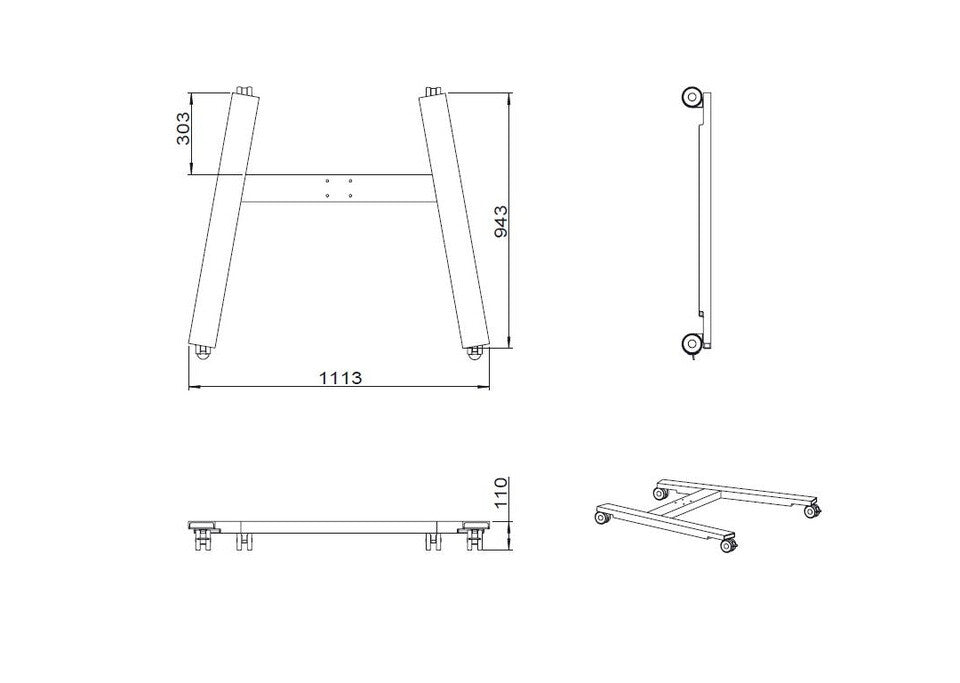 303

943

1113

110