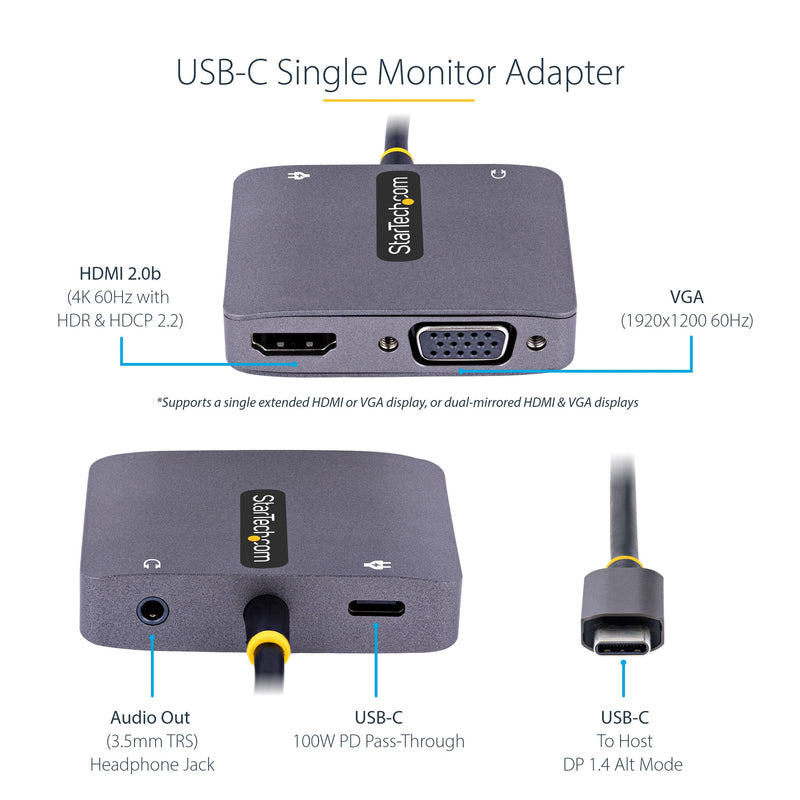 USB-C Single Monitor Adapter

StarTech.com

HDMI 2.0b
(4K 60Hz with HDR & HDCP 2.2)

VGA
(1920x1200 60Hz)

*Supports a single extended HDMI or VGA display, or dual-mirrored HDMI & VGA displays

StarTech.com

Audio Out
(3.5mm TRS)
Headphone Jack

USB-C
100W PD Pass-Through

USB-C
To Host
DP 1.4 Alt Mode